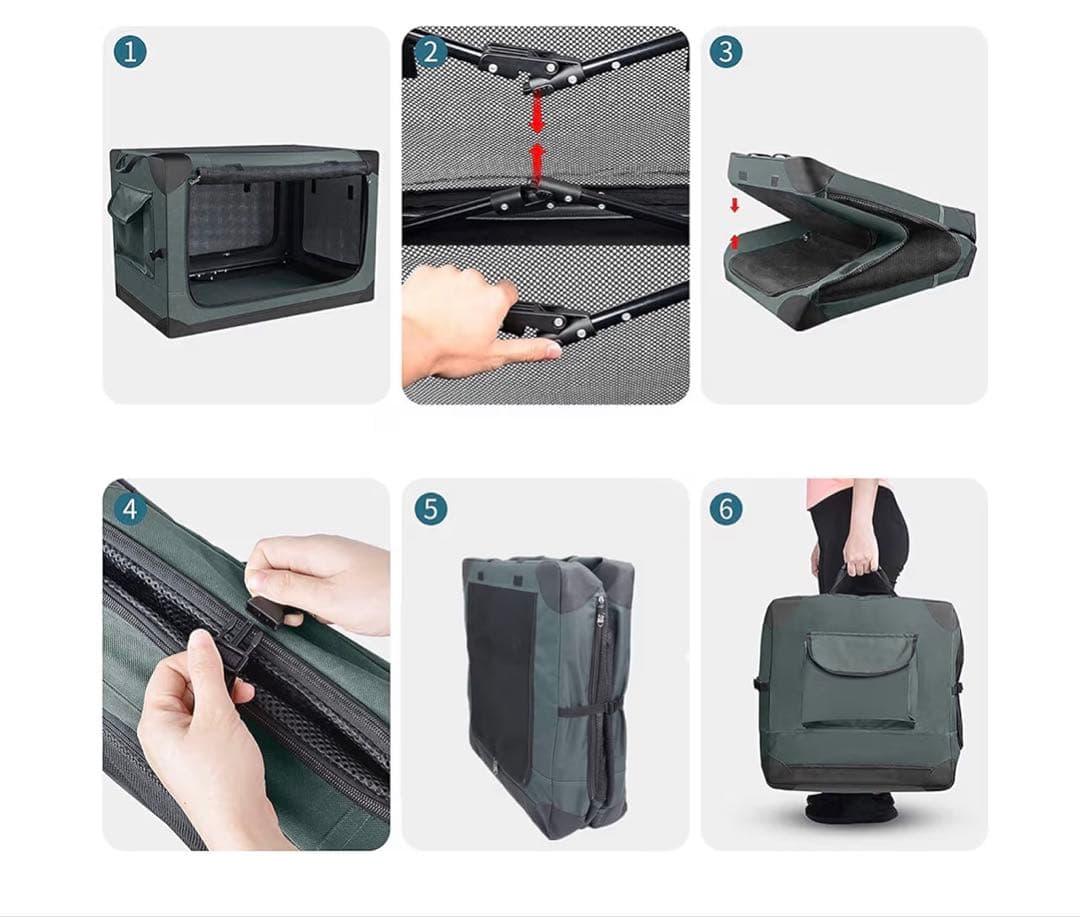 1

2

3

4

5

6