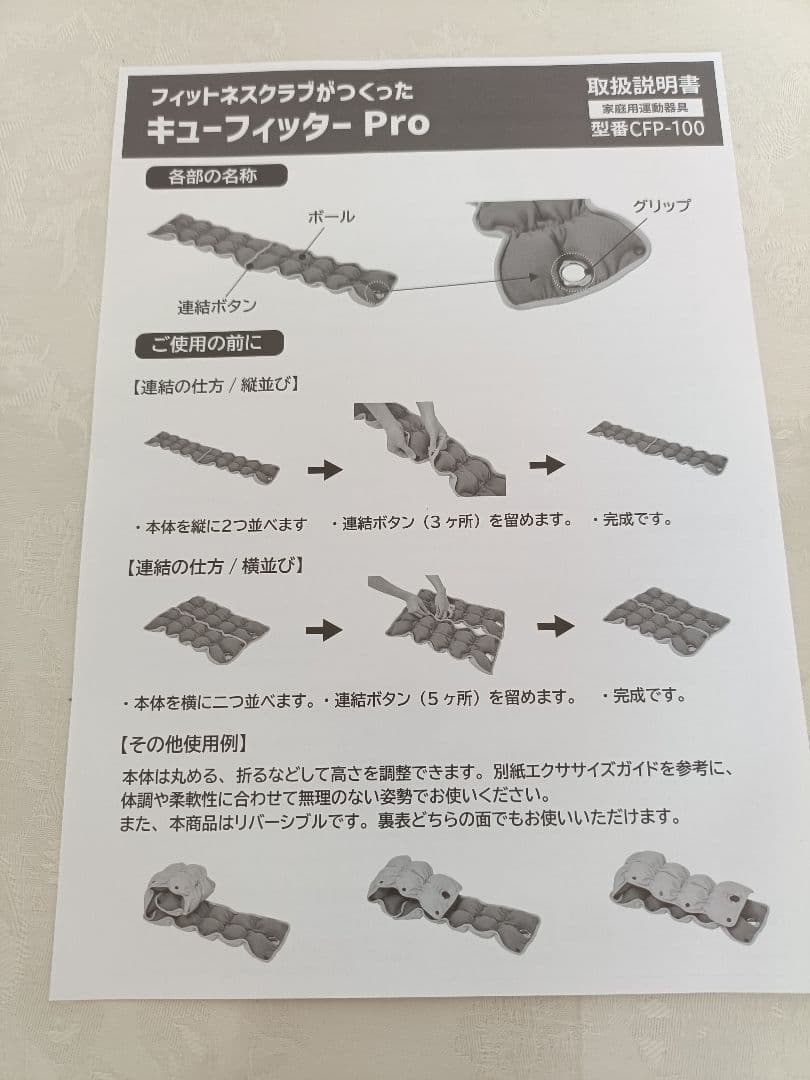 フィットネスクラブがつくった
キューフィッター Pro

取扱説明書
家庭用運動器具
型番CFP-100

各部の名称

ボール
グリップ
連結ボタン

ご使用の前に

【連結の仕方 / 縦並び】

・本体を縦に2つ並べます
・連結ボタン（3ヶ所）を留めます。
・完成です。

【連結の仕方 / 横並び】

・本体を横に二つ並べます。
・連結ボタン（5ヶ所）を留めます。
・完成です。

【その他使用例】

本体は丸める、折るなどして高さを調整できます。別紙エクササイズガイドを参考に、体調や柔軟性に合わせて無理のない姿勢でお使いください。
また、本商品はリバーシブルです。裏表どちらの面でもお使いいただけます。