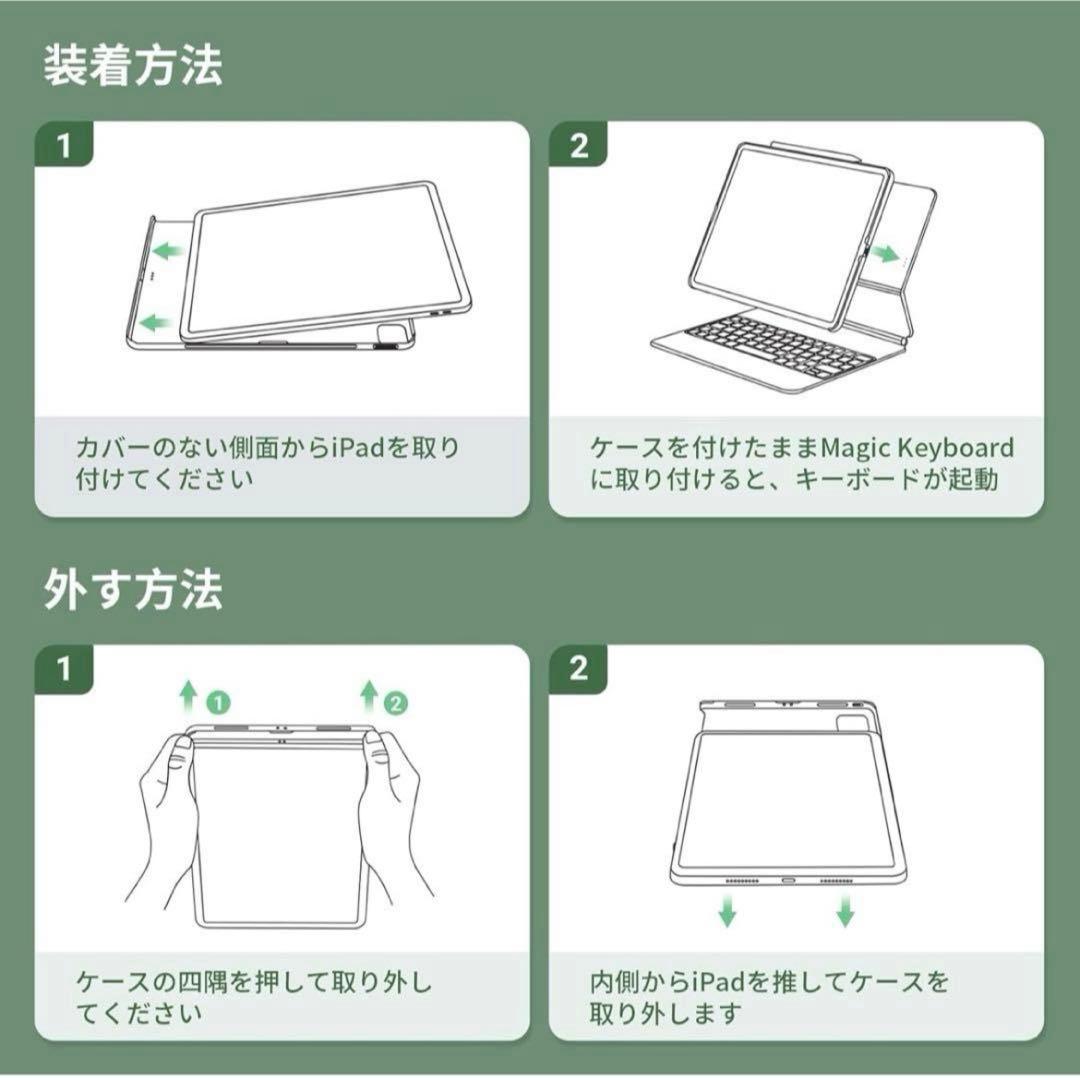 装着方法

1

カバーのない側面からiPadを取り付けてください

2

ケースを付けたままMagic Keyboardに取り付けると、キーボードが起動

外す方法

1

①

②

ケースの四隅を押して取り外してください

2

内側からiPadを推してケースを取り外します