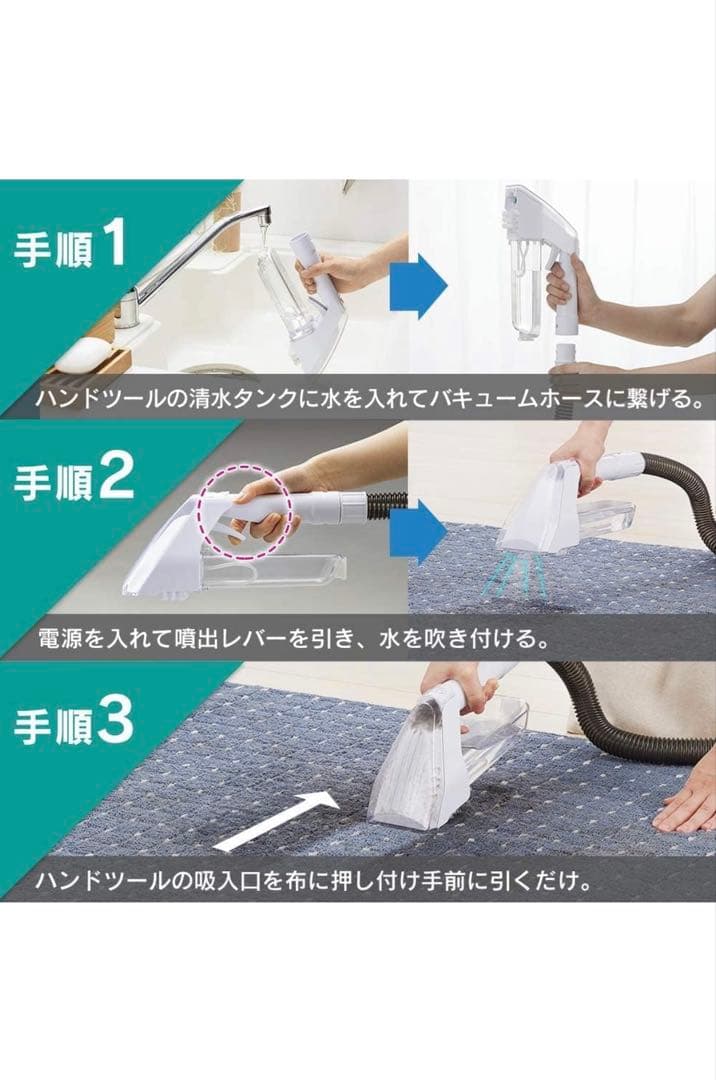 手順1

ハンドツールの清水タンクに水を入れてバキュームホースに繋げる。

手順2

電源を入れて噴出レバーを引き、水を吹き付ける。

手順3

ハンドツールの吸入口を布に押し付け手前に引くだけ。