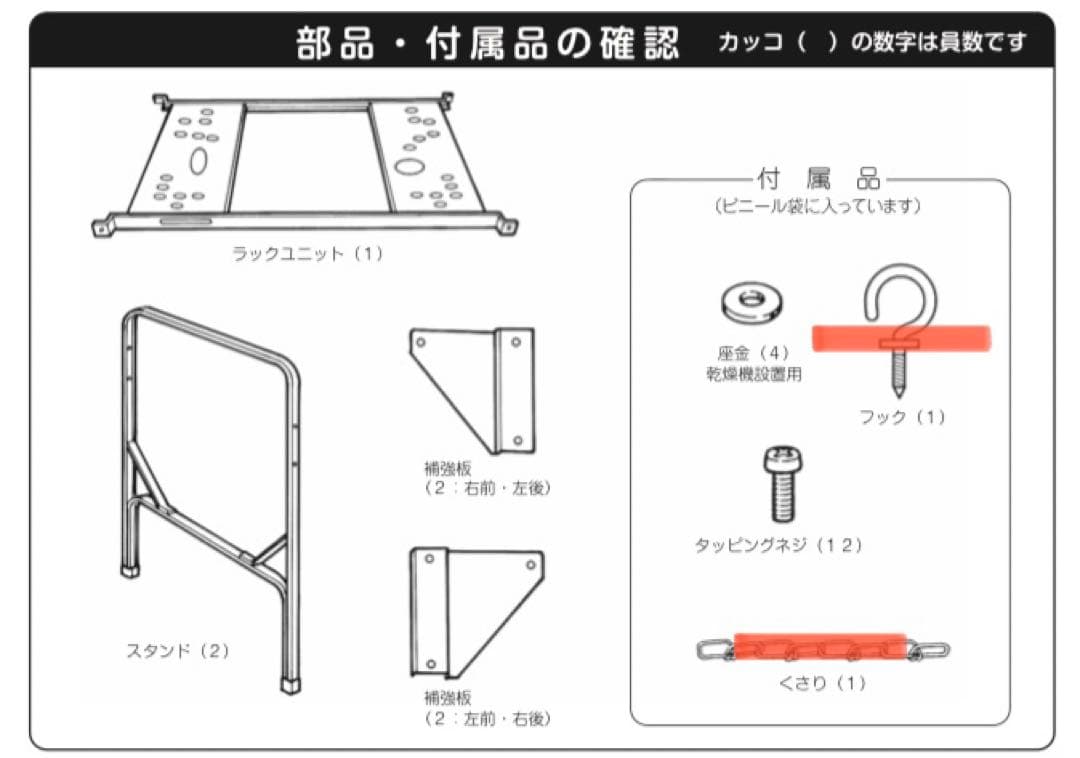 部品・付属品の確認　カッコ（　）の数字は員数です

ラックユニット（1）

スタンド（2）

補強板
（2：右前・左後）

補強板
（2：左前・右後）

付属品
（ビニール袋に入っています）

座金（4）
乾燥機設置用

フック（1）

タッピングネジ（12）

くさり（1）