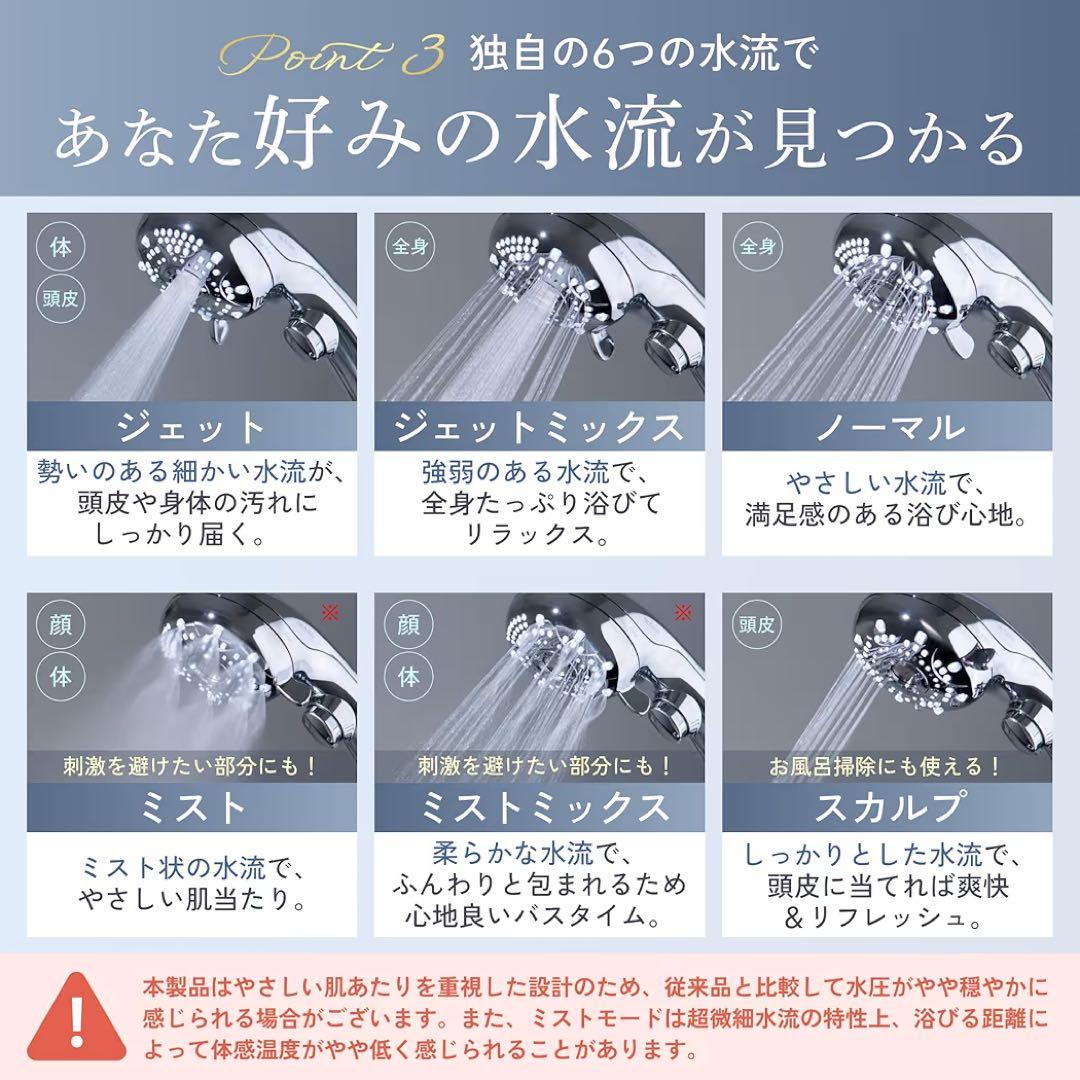 Point 3 独自の6つの水流で
あなた好みの水流が見つかる

体
頭皮
ジェット
勢いのある細かい水流が、頭皮や身体の汚れにしっかり届く。

全身
ジェットミックス
強弱のある水流で、全身たっぷり浴びてリラックス。

全身
ノーマル
やさしい水流で、満足感のある浴び心地。

顔
体
※
刺激を避けたい部分にも！
ミスト
ミスト状の水流で、やさしい肌当たり。

顔
体
※
刺激を避けたい部分にも！
ミストミックス
柔らかな水流で、ふんわりと包まれるため心地良いバスタイム。

頭皮
お風呂掃除にも使える！
スカルプ
しっかりとした水流で、頭皮に当てれば爽快＆リフレッシュ。

!
本製品はやさしい肌あたりを重視した設計のため、従来品と比較して水圧がやや穏やかに感じられる場合がございます。また、ミストモードは超微細水流の特性上、浴びる距離によって体感温度がやや低く感じられることがあります。